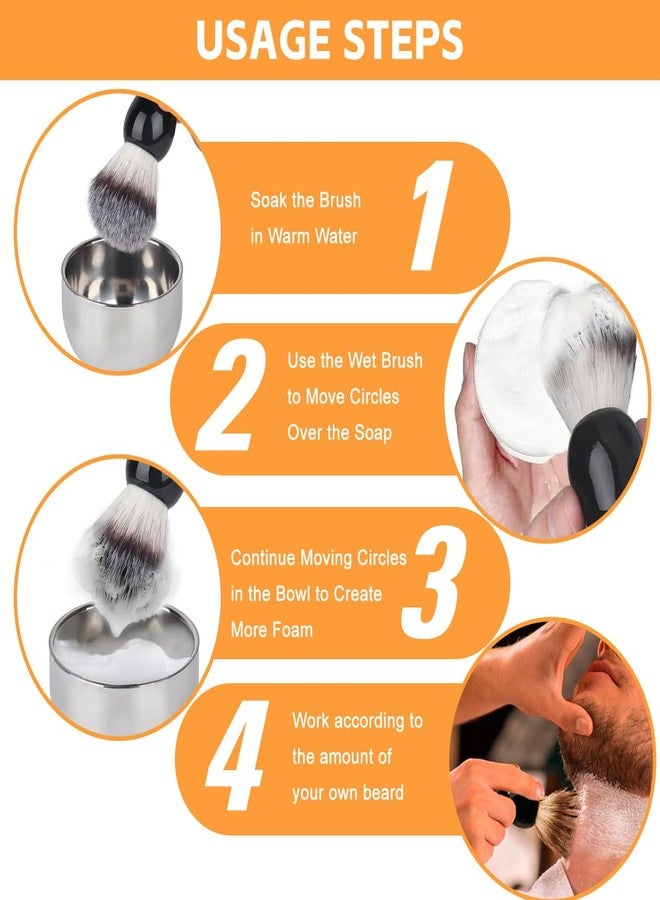 USAGE STEPS

Soak the Brush in Warm Water

1

2

Use the Wet Brush to Move Circles Over the Soap

Continue Moving Circles in the Bowl to Create More Foam

3

4

Work according to the amount of your own beard